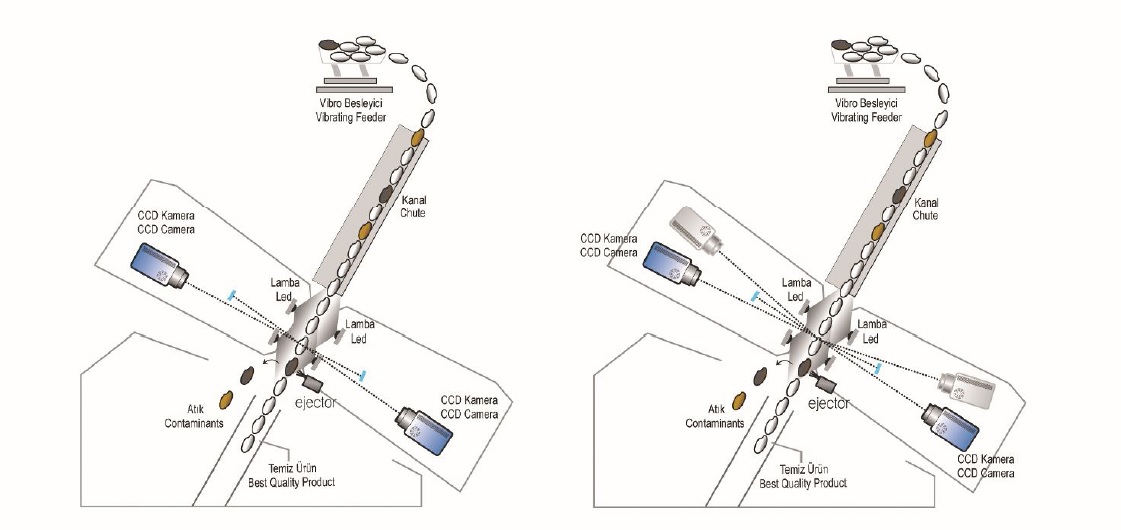 Vibro Besleyici
Vibrating Feeder

Kanal
Chute

CCD Kamera
CCD Camera

Lamba
Led

Lamba
Led

Atık
Contaminants

ejector

CCD Kamera
CCD Camera

Temiz Ürün
Best Quality Product

Vibro Besleyici
Vibrating Feeder

Kanal
Chute

CCD Kamera
CCD Camera

Lamba
Led

Lamba
Led

Atık
Contaminants

ejector

CCD Kamera
CCD Camera

Temiz Ürün
Best Quality Product